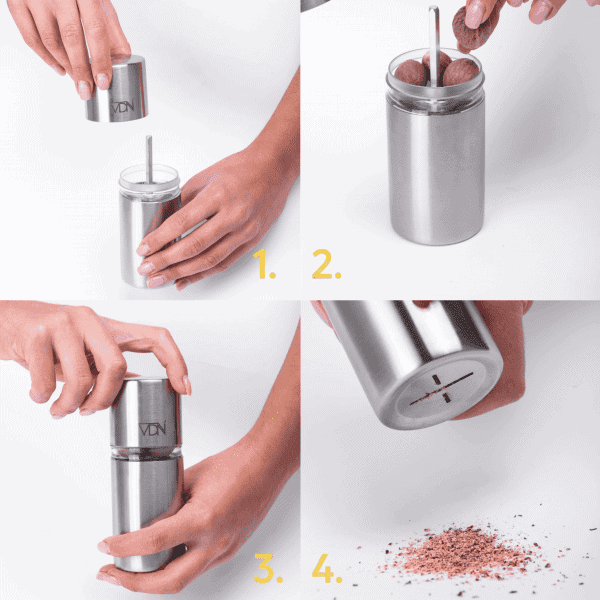 VDN

1.

2.

VDN

3.

4.