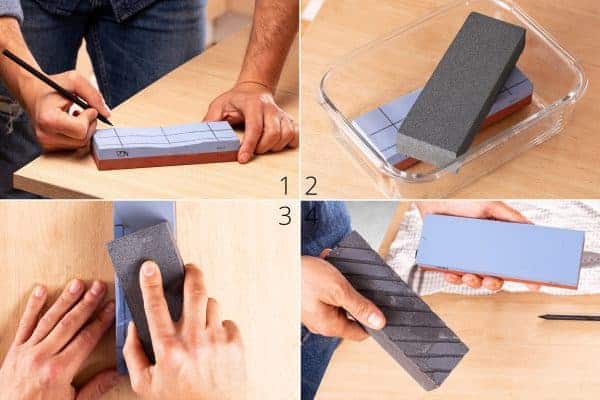 1 2
3 4